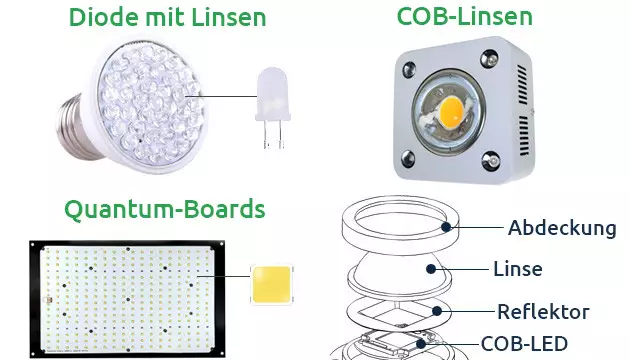 Diode mit Linsen

COB-Linsen

Quantum-Boards

Abdeckung

Linse

Reflektor

COB-LED